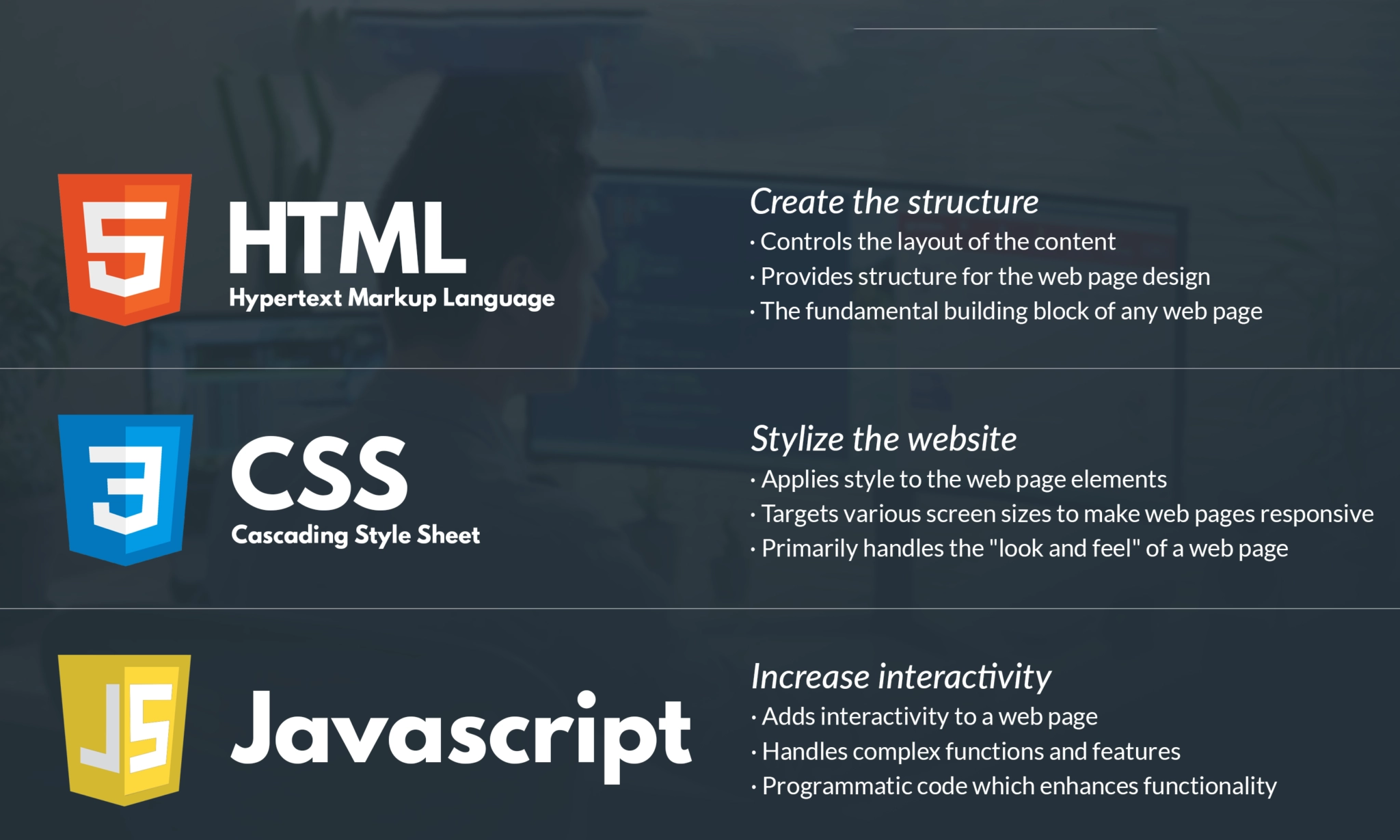 5 HTML
Hypertext Markup Language

Create the structure
· Controls the layout of the content
· Provides structure for the web page design
· The fundamental building block of any web page

3 CSS
Cascading Style Sheet

Stylize the website
· Applies style to the web page elements
· Targets various screen sizes to make web pages responsive
· Primarily handles the "look and feel" of a web page

JS Javascript

Increase interactivity
· Adds interactivity to a web page
· Handles complex functions and features
· Programmatic code which enhances functionality